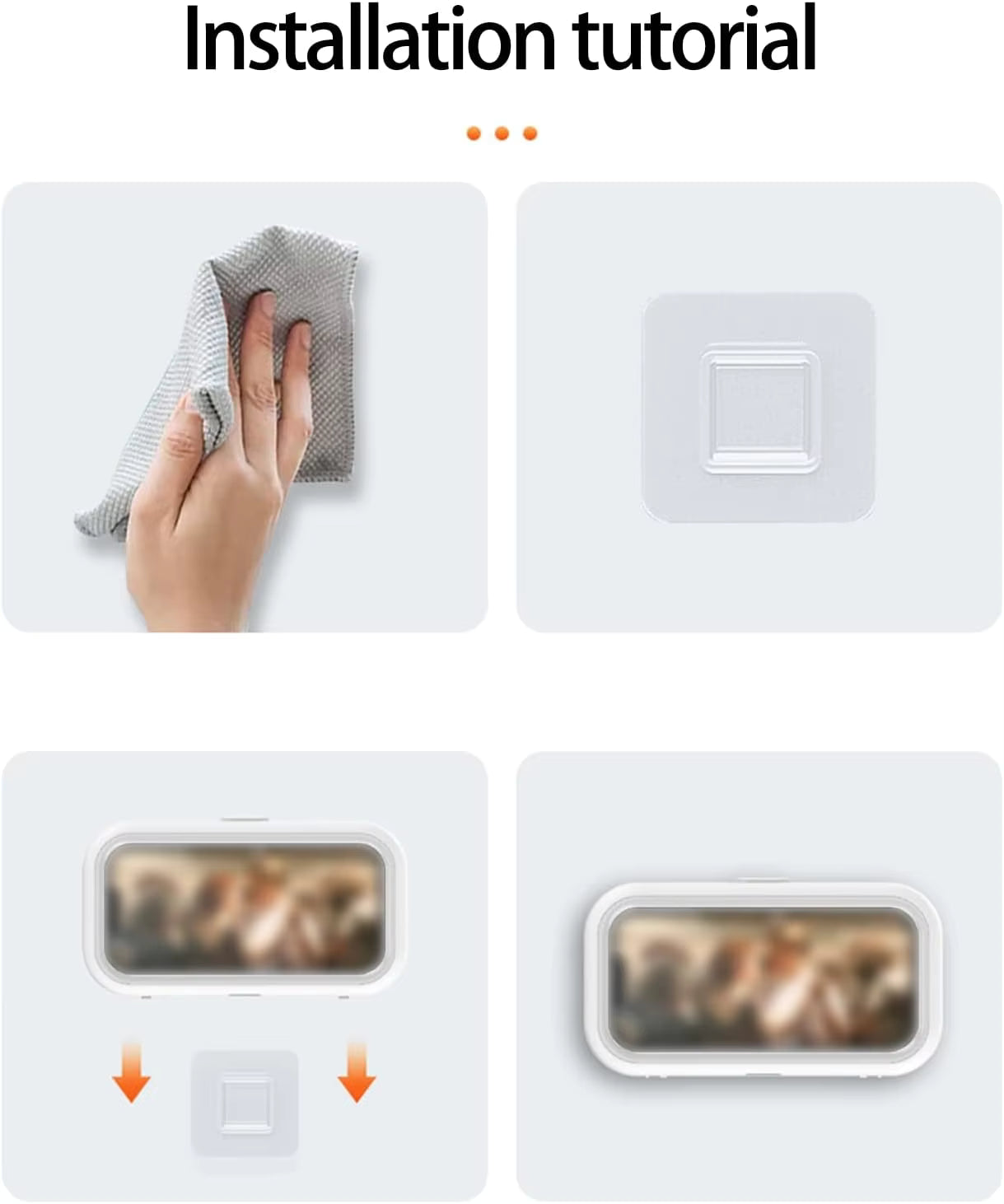 Installation tutorial