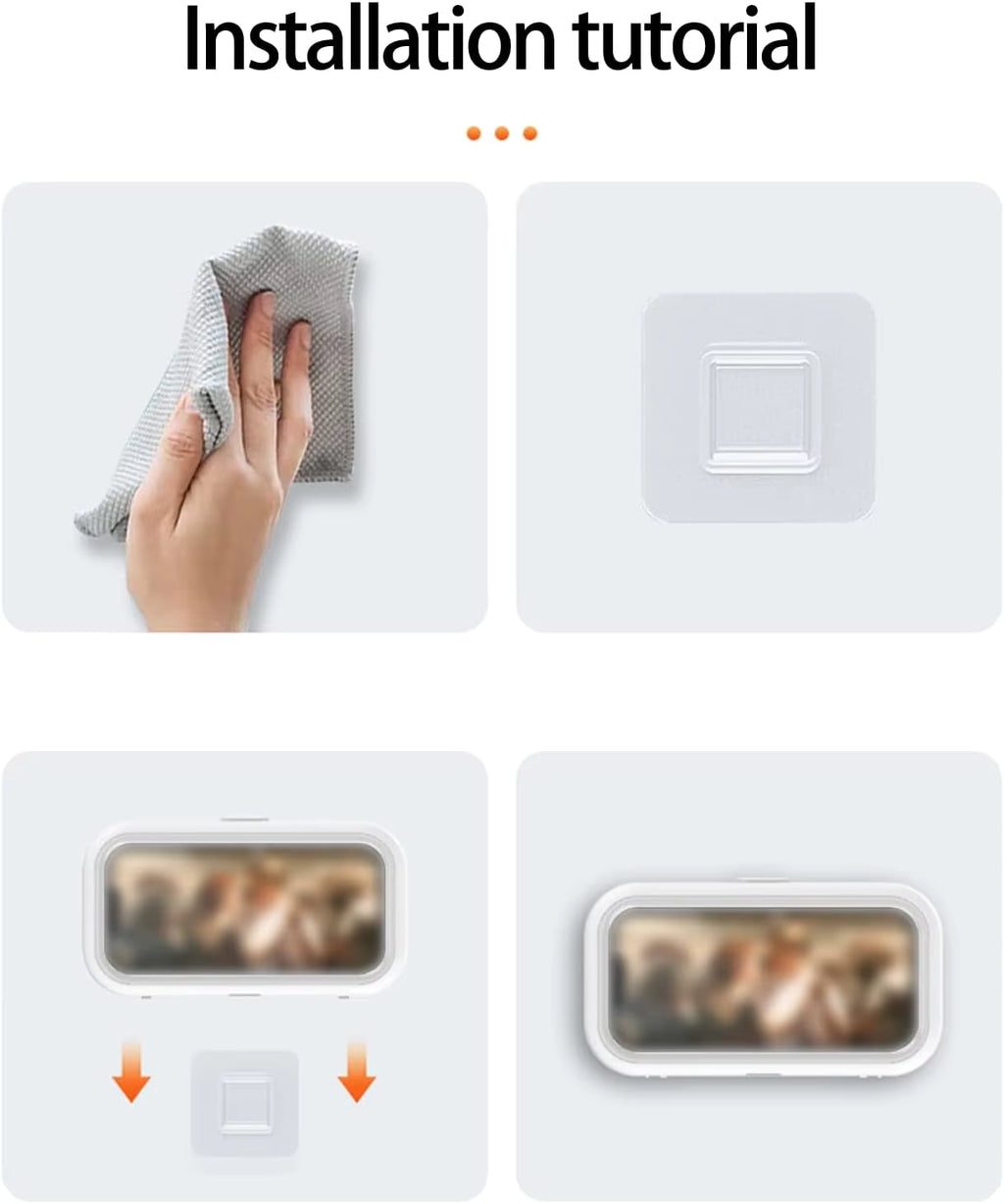 Installation tutorial